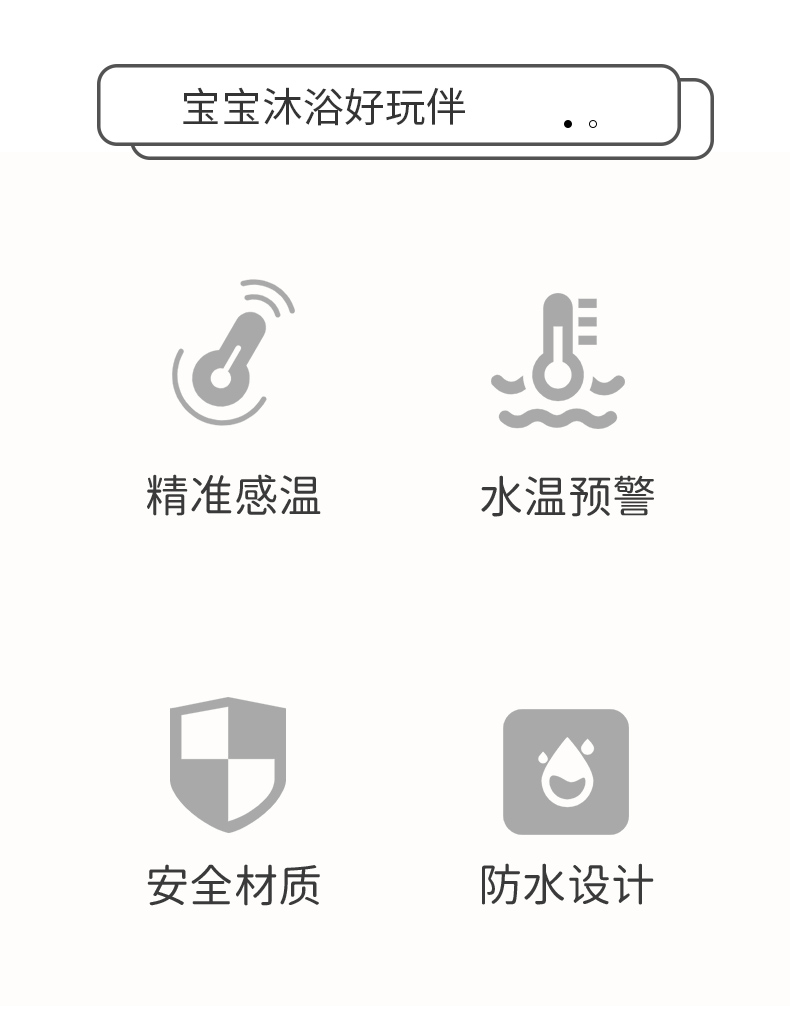 宝宝沐浴好玩伴

精准感温

水温预警

安全材质

防水设计