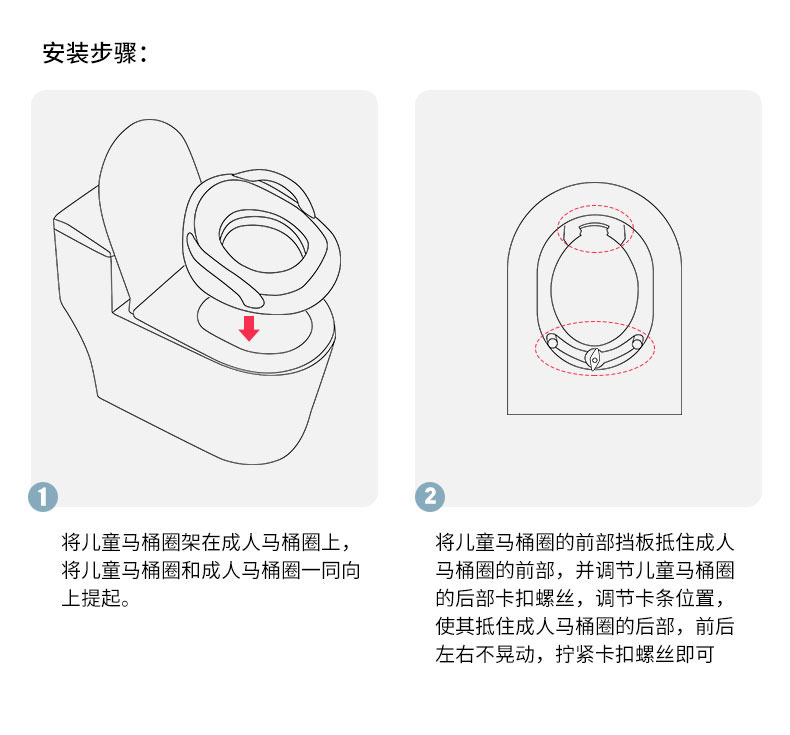 安装步骤：

1

将儿童马桶圈架在成人马桶圈上，将儿童马桶圈和成人马桶圈一同向上提起。

2

将儿童马桶圈的前部挡板抵住成人马桶圈的前部，并调节儿童马桶圈的后部卡扣螺丝，调节卡条位置，使其抵住成人马桶圈的后部，前后左右不晃动，拧紧卡扣螺丝即可