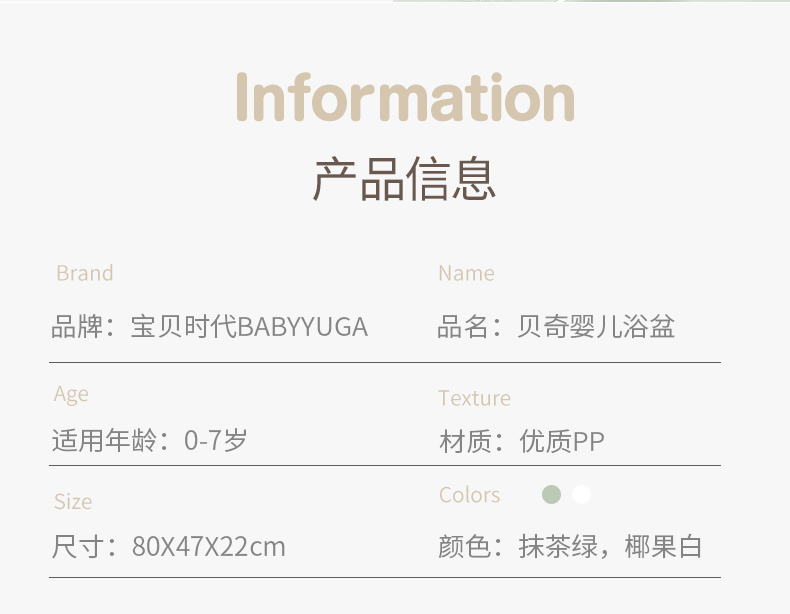 Information
产品信息

Brand
品牌：宝贝时代BABYYUGA

Name
品名：贝奇婴儿浴盆

Age
适用年龄：0-7岁

Texture
材质：优质PP

Size
尺寸：80X47X22cm

Colors
颜色：抹茶绿，椰果白